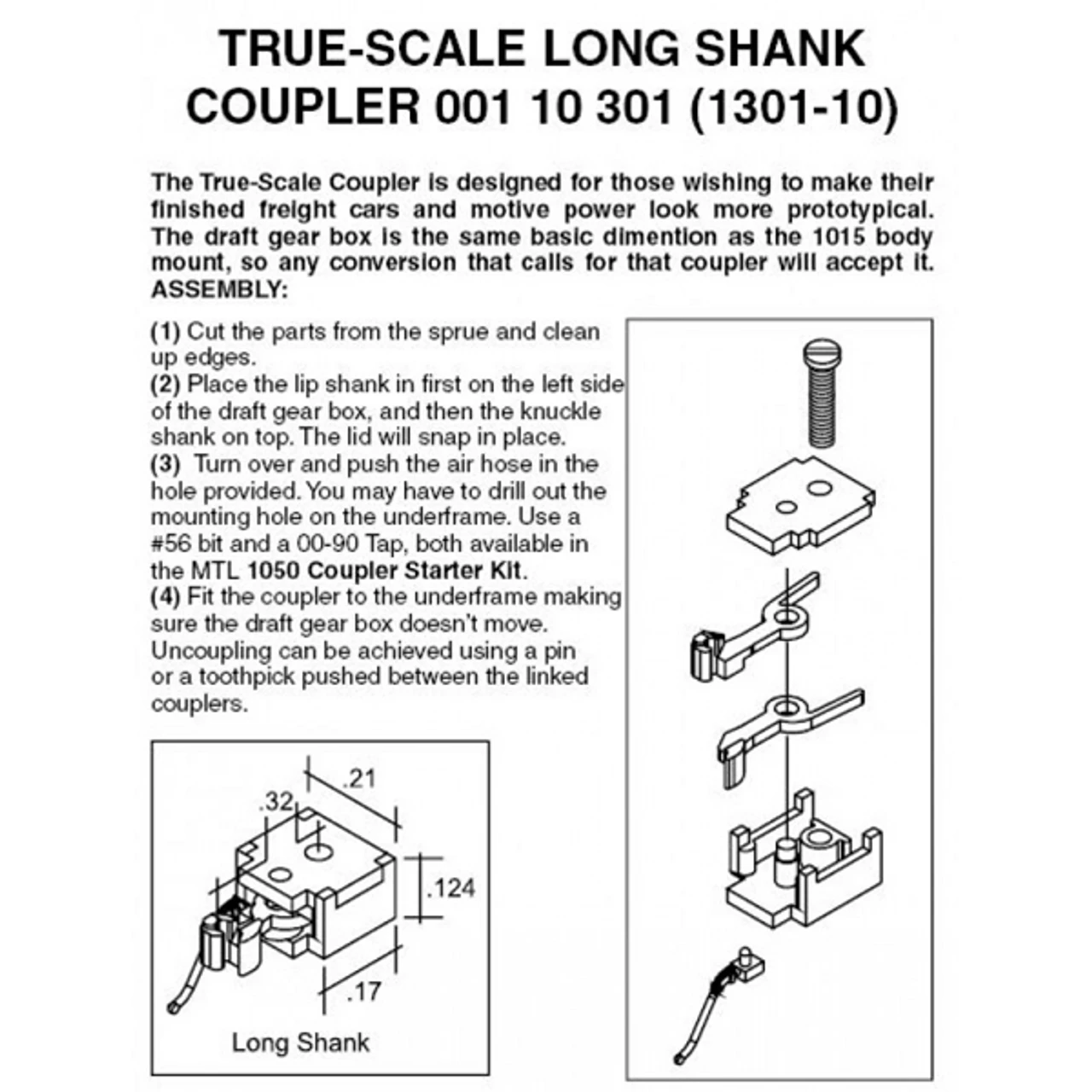 TRUE-SCALE LONG SHANK COUPLER 001 10 301 (1301-10)

The True-Scale Coupler is designed for those wishing to make their finished freight cars and motive power look more prototypical. The draft gear box is the same basic dimention as the 1015 body mount, so any conversion that calls for that coupler will accept it. ASSEMBLY:

(1) Cut the parts from the sprue and clean up edges.
(2) Place the lip shank in first on the left side of the draft gear box, and then the knuckle shank on top. The lid will snap in place.
(3) Turn over and push the air hose in the hole provided. You may have to drill out the mounting hole on the underframe. Use a #56 bit and a 00-90 Tap, both available in the MTL 1050 Coupler Starter Kit.
(4) Fit the coupler to the underframe making sure the draft gear box doesn't move. Uncoupling can be achieved using a pin or a toothpick pushed between the linked couplers.

.21
.32
.124
.17
Long Shank