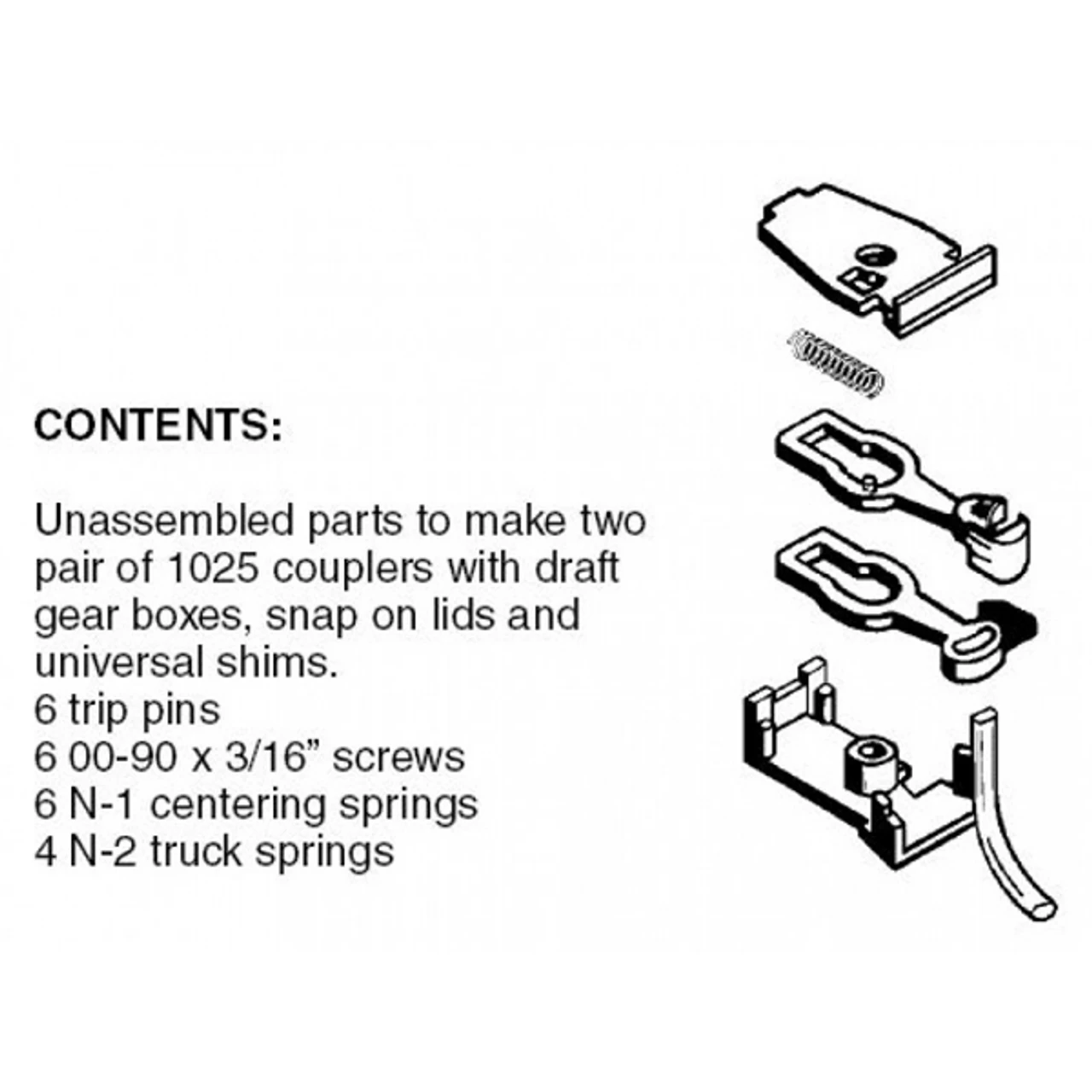 CONTENTS:

Unassembled parts to make two pair of 1025 couplers with draft gear boxes, snap on lids and universal shims.
6 trip pins
6 00-90 x 3/16” screws
6 N-1 centering springs
4 N-2 truck springs