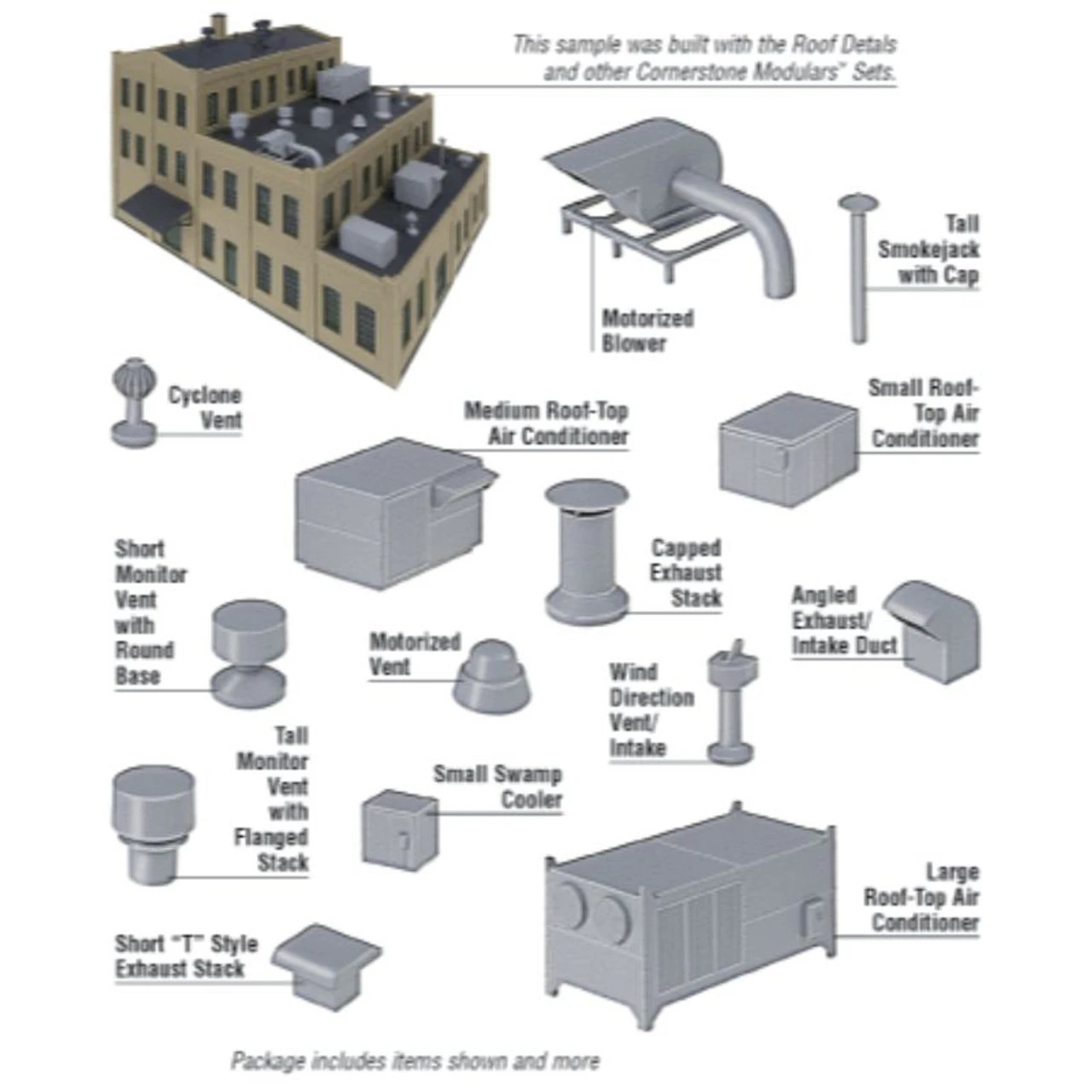 This sample was built with the Roof Detals and other Cornerstone Modulars™ Sets.

Motorized Blower

Tall Smokejack with Cap

Cyclone Vent

Medium Roof-Top Air Conditioner

Small Roof-Top Air Conditioner

Short Monitor Vent with Round Base

Capped Exhaust Stack

Angled Exhaust/ Intake Duct

Motorized Vent

Wind Direction Vent/ Intake

Tall Monitor Vent with Flanged Stack

Small Swamp Cooler

Large Roof-Top Air Conditioner

Short "T" Style Exhaust Stack

Package includes items shown and more